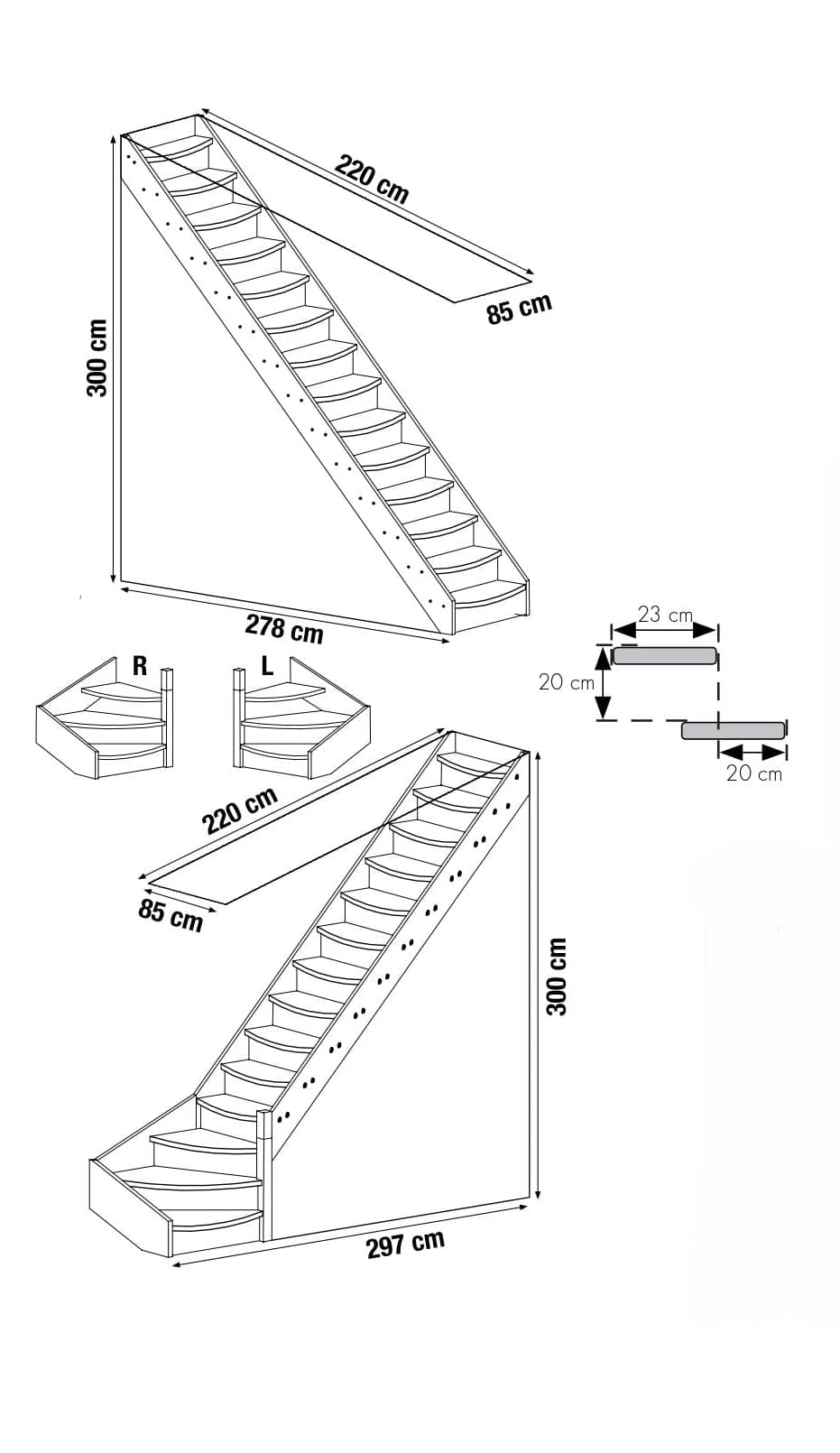 220 cm
85 cm
300 cm
278 cm
R
L
23 cm
20 cm
20 cm
220 cm
85 cm
300 cm
297 cm